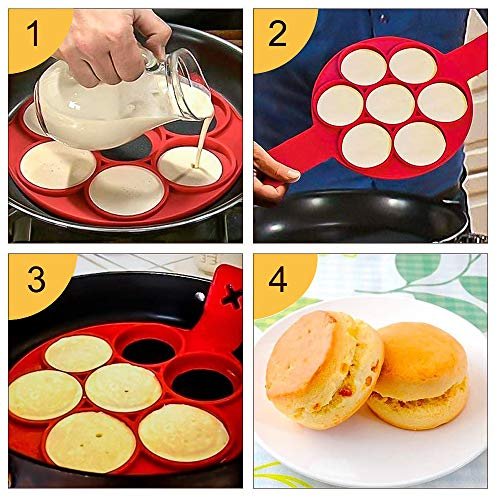 1

2

3

4